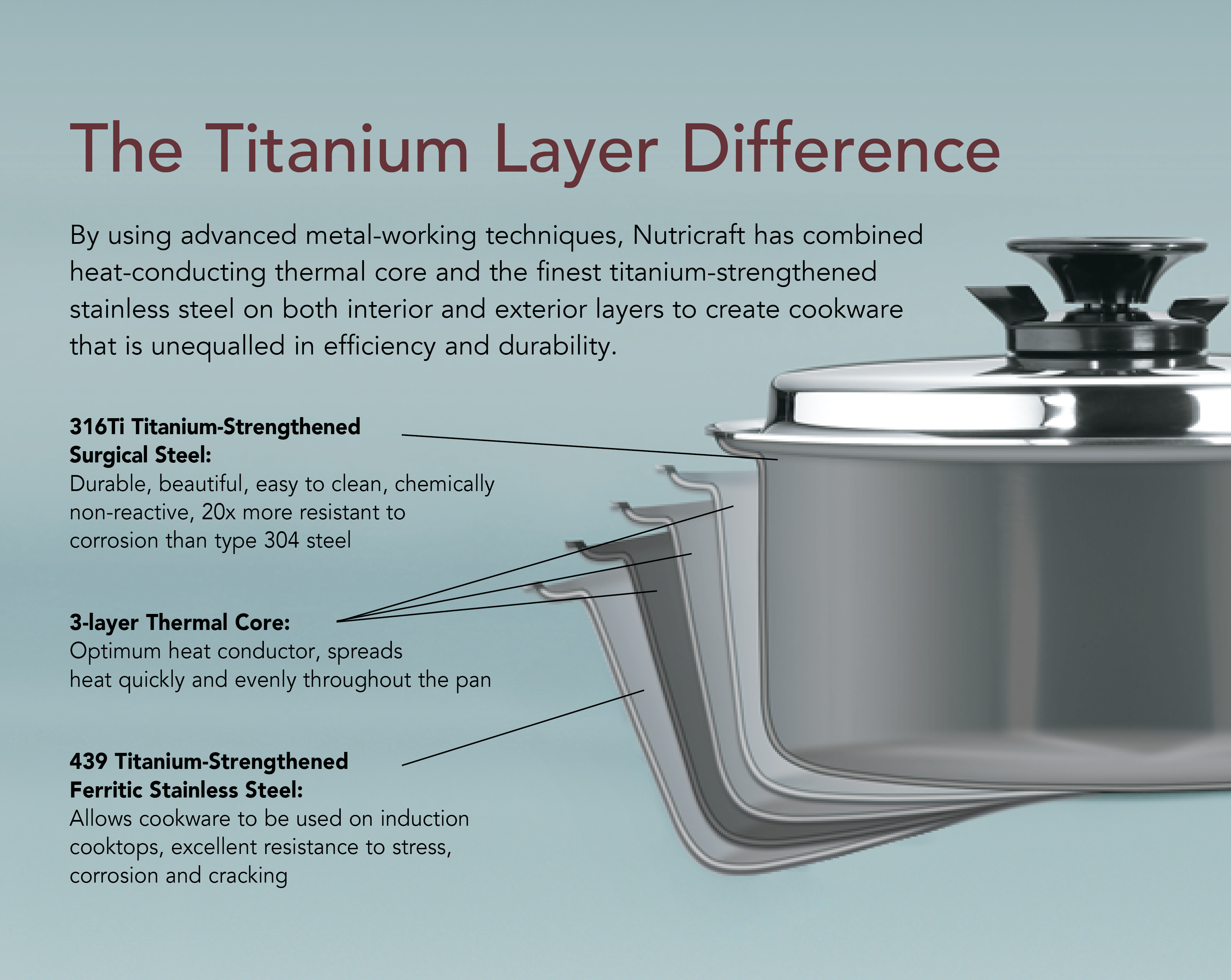 The Titanium Layer Difference

By using advanced metal-working techniques, Nutricraft has combined heat-conducting thermal core and the finest titanium-strengthened stainless steel on both interior and exterior layers to create cookware that is unequalled in efficiency and durability.

316Ti Titanium-Strengthened Surgical Steel:
Durable, beautiful, easy to clean, chemically non-reactive, 20x more resistant to corrosion than type 304 steel

3-layer Thermal Core:
Optimum heat conductor, spreads heat quickly and evenly throughout the pan

439 Titanium-Strengthened Ferritic Stainless Steel:
Allows cookware to be used on induction cooktops, excellent resistance to stress, corrosion and cracking